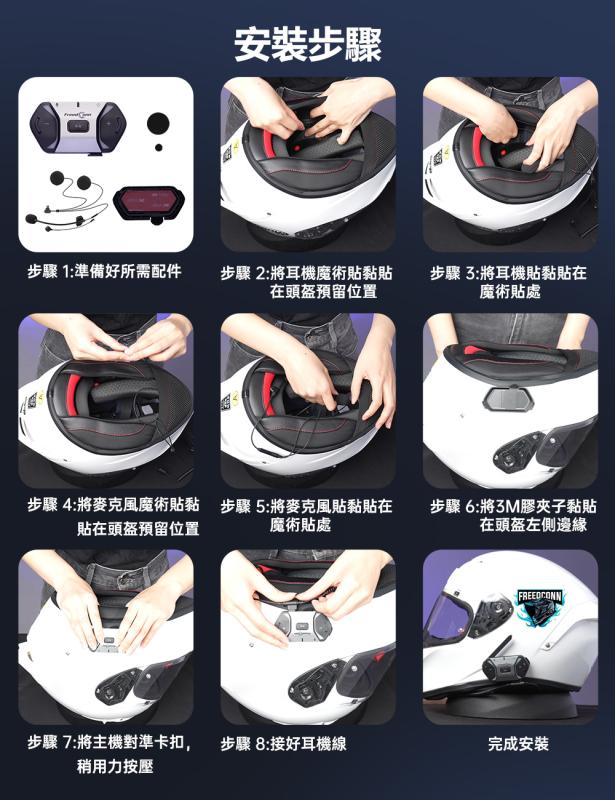 安裝步驟

FreedConn

步驟 1:準備好所需配件

步驟 2:將耳機魔術貼黏貼在頭盔預留位置

步驟 3:將耳機貼黏貼在魔術貼處

步驟 4:將麥克風魔術貼黏貼在頭盔預留位置

步驟 5:將麥克風貼黏貼在魔術貼處

步驟 6:將3M膠夾子黏貼在頭盔左側邊緣

FREEDCONN

步驟 7:將主機對準卡扣，稍用力按壓

步驟 8:接好耳機線

完成安裝